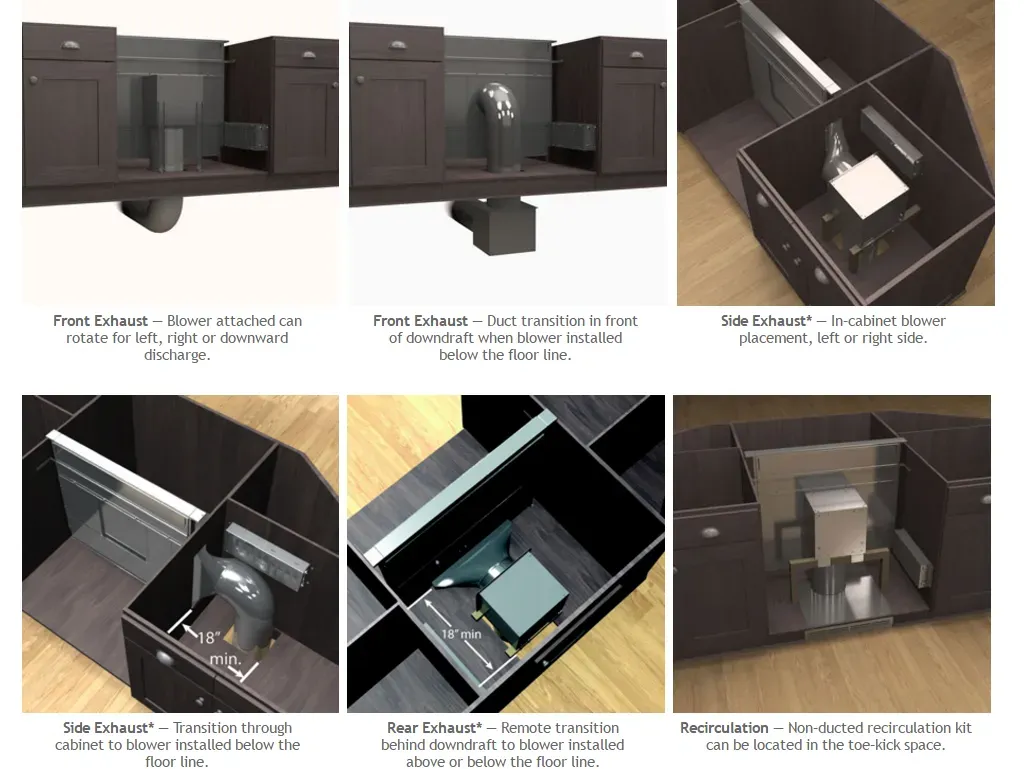 Front Exhaust — Blower attached can rotate for left, right or downward discharge.

Front Exhaust — Duct transition in front of downdraft when blower installed below the floor line.

Side Exhaust* — In-cabinet blower placement, left or right side.

18" min.

Side Exhaust* — Transition through cabinet to blower installed below the floor line.

18" min

Rear Exhaust* — Remote transition behind downdraft to blower installed above or below the floor line.

Recirculation — Non-ducted recirculation kit can be located in the toe-kick space.